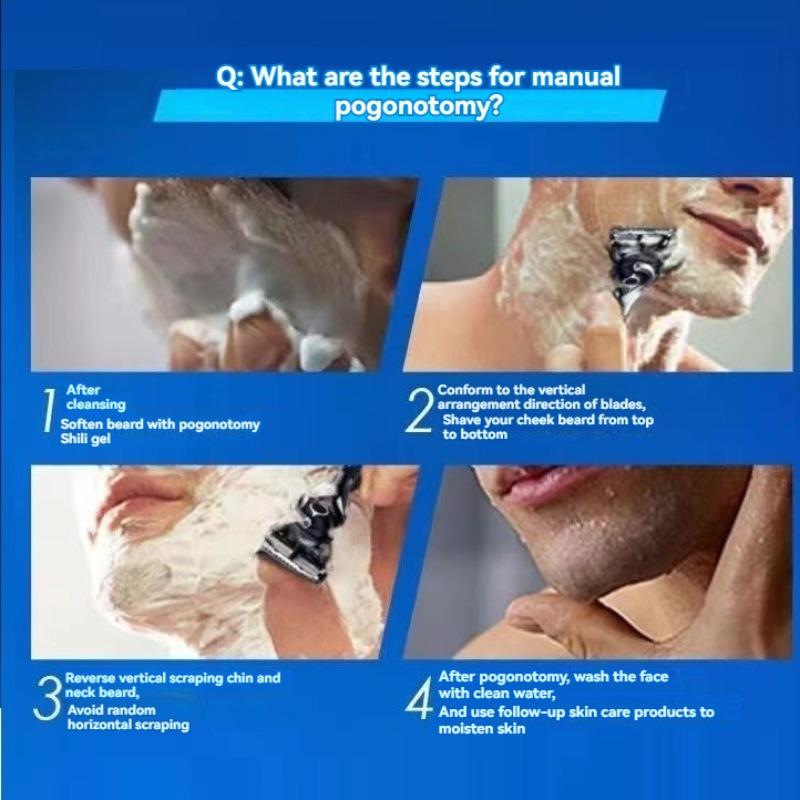 Q: What are the steps for manual pogonotomy?

1 After cleansing
Soften beard with pogonotomy Shili gel

2 Conform to the vertical arrangement direction of blades,
Shave your cheek beard from top to bottom

3 Reverse vertical scraping chin and neck beard,
Avoid random horizontal scraping

4 After pogonotomy, wash the face with clean water,
And use follow-up skin care products to moisten skin